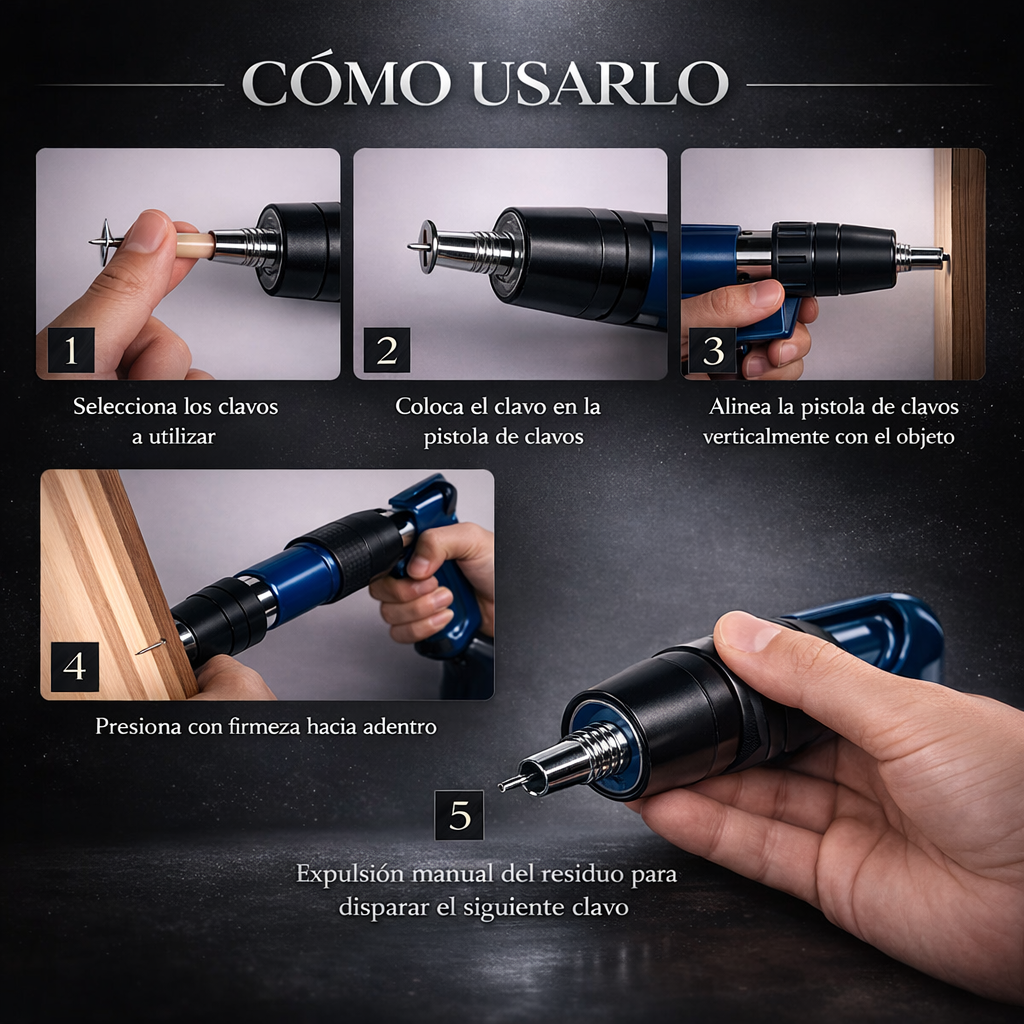 CÓMO USARLO

1

Selecciona los clavos a utilizar

2

Coloca el clavo en la pistola de clavos

3

Alinea la pistola de clavos verticalmente con el objeto

4

Presiona con firmeza hacia adentro

5

Expulsión manual del residuo para disparar el siguiente clavo