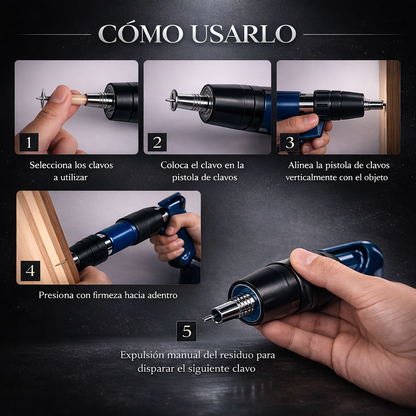 CÓMO USARLO

1

Selecciona los clavos a utilizar

2

Coloca el clavo en la pistola de clavos

3

Alinea la pistola de clavos verticalmente con el objeto

4

Presiona con firmeza hacia adentro

5

Expulsión manual del residuo para disparar el siguiente clavo