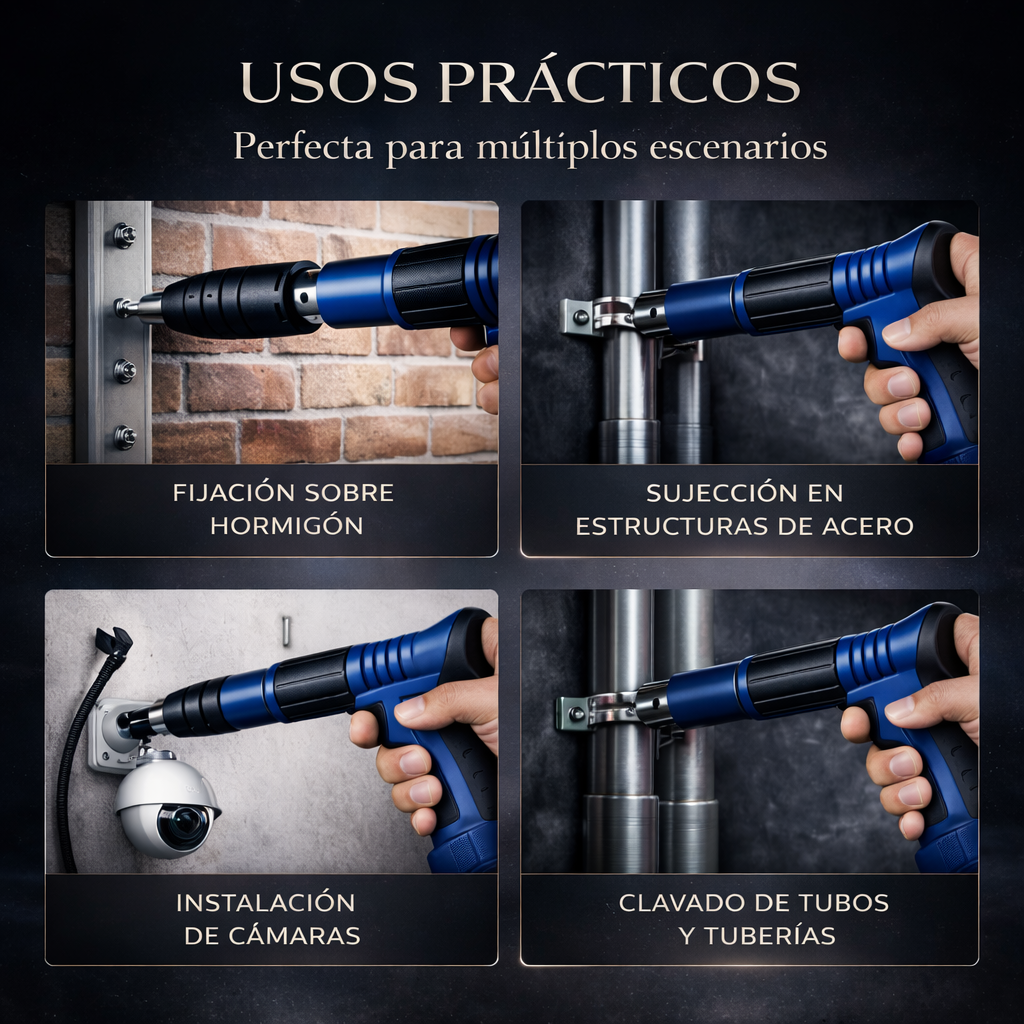 USOS PRÁCTICOS
Perfecta para múltiplos escenarios

FIJACIÓN SOBRE HORMIGÓN

SUJECCIÓN EN ESTRUCTURAS DE ACERO

INSTALACIÓN DE CÁMARAS

CLAVADO DE TUBOS Y TUBERÍAS