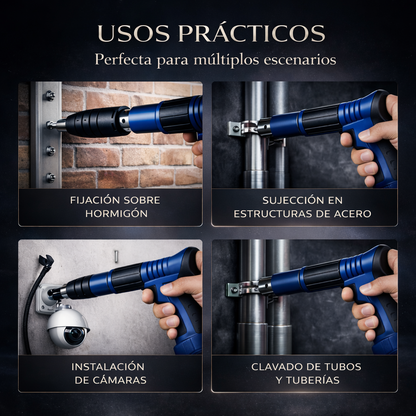 USOS PRÁCTICOS
Perfecta para múltiplos escenarios

FIJACIÓN SOBRE HORMIGÓN

SUJECCIÓN EN ESTRUCTURAS DE ACERO

INSTALACIÓN DE CÁMARAS

CLAVADO DE TUBOS Y TUBERÍAS